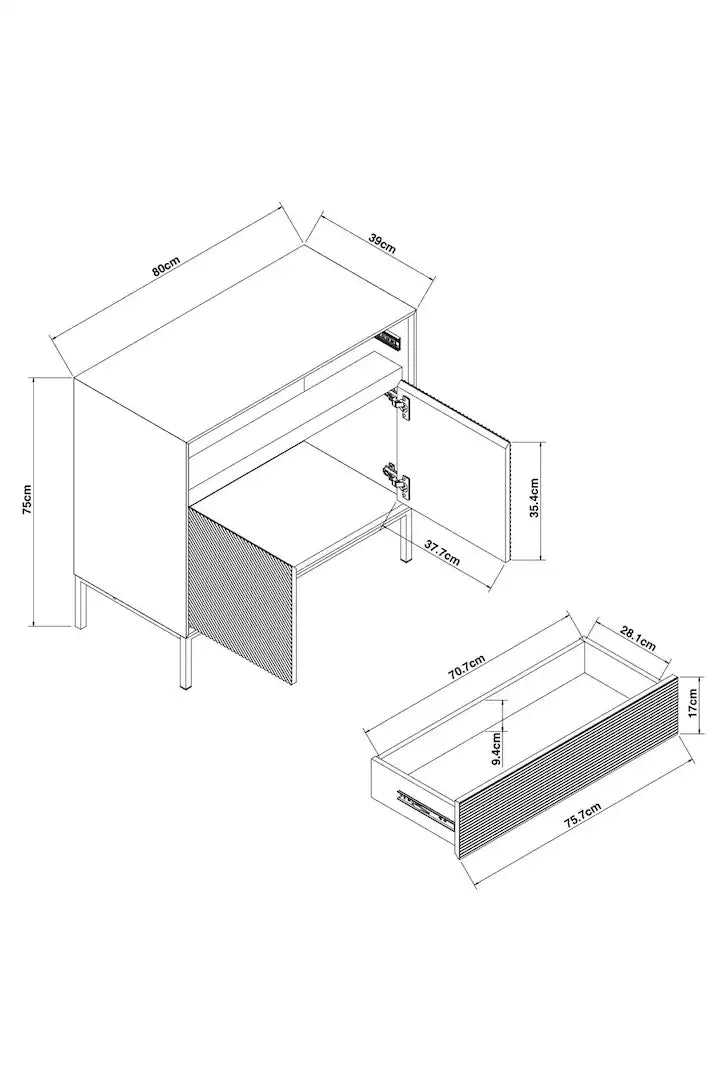 80cm
39cm
75cm
35.4cm
37.7cm
70.7cm
28.1cm
17cm
9.4cm
75.7cm