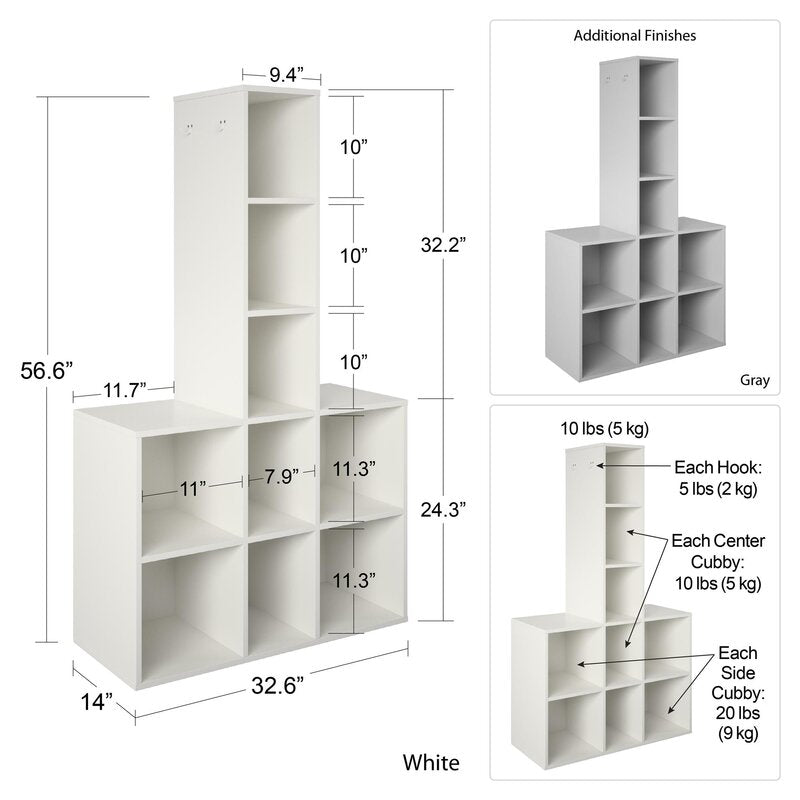 9.4”

10”

10”

10”

32.2”

56.6”

11.7”

11”

7.9”

11.3”

11.3”

24.3”

14”

32.6”

White

Additional Finishes

Gray

10 lbs (5 kg)

Each Hook: 5 lbs (2 kg)

Each Center Cubby: 10 lbs (5 kg)

Each Side Cubby: 20 lbs (9 kg)